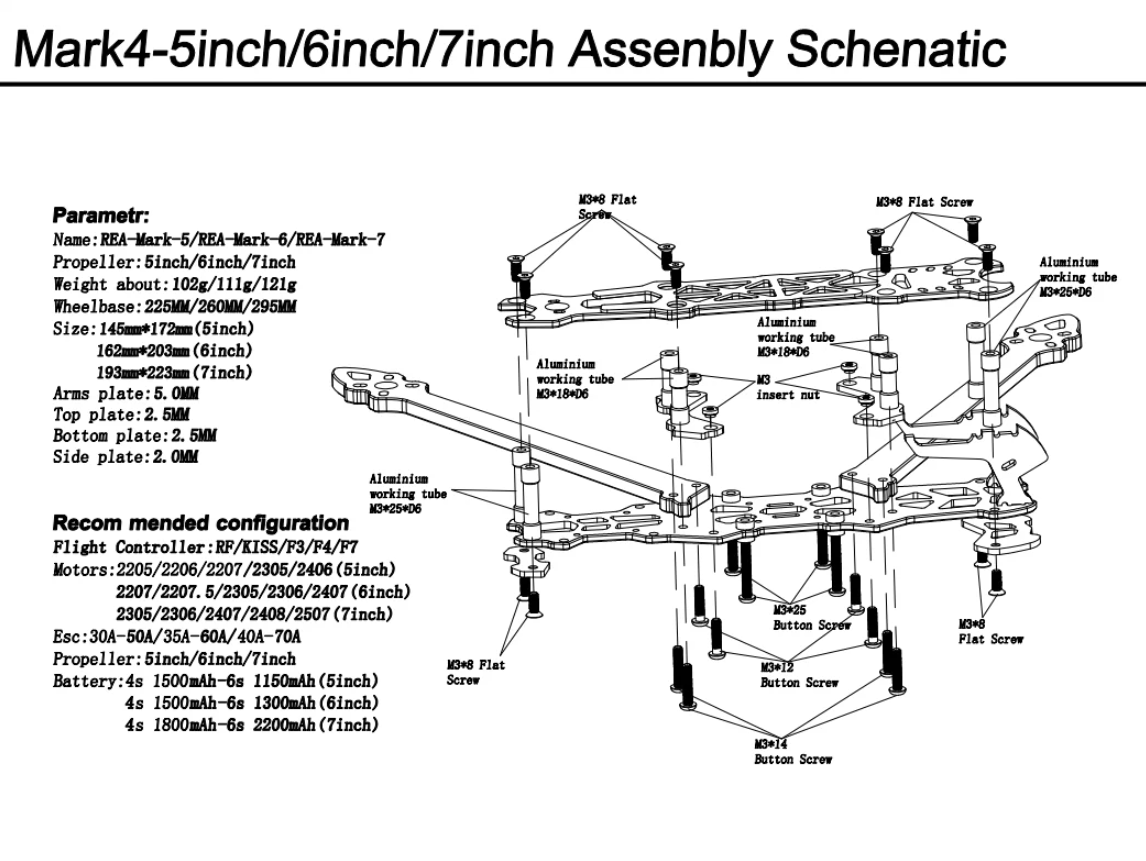 Mark4-5inch/6inch/7inch Assenbly Schenatic

Parametr:
Name:REA-Mark-5/REA-Mark-6/REA-Mark-7
Propeller:5inch/6inch/7inch
Weight about:102g/111g/121g
Wheelbase:225MM/260MM/295MM
Size:145mm*172mm(5inch)
162mm*203mm(6inch)
193mm*223mm(7inch)
Arms plate:5.0MM
Top plate:2.5MM
Bottom plate:2.5MM
Side plate:2.0MM

Recom mended configuration
Flight Controller:RF/KISS/F3/F4/F7
Motors:2205/2206/2207/2305/2406(5inch)
2207/2207.5/2305/2306/2407(6inch)
2305/2306/2407/2408/2507(7inch)
Esc:30A-50A/35A-60A/40A-70A
Propeller:5inch/6inch/7inch
Battery:4s 1500mAh-6s 1150mAh(5inch)
4s 1500mAh-6s 1300mAh(6inch)
4s 1800mAh-6s 2200mAh(7inch)

M3*8 Flat Screw

M3*8 Flat Screw

Aluminium working tube M3*25*D6

Aluminium working tube M3*18*D6

Aluminium working tube M3*18*D6

M3 insert nut

Aluminium working tube M3*25*D6

M3*25 Button Screw

M3*8 Flat Screw

M3*8 Flat Screw

M3*12 Button Screw

M3*14 Button Screw